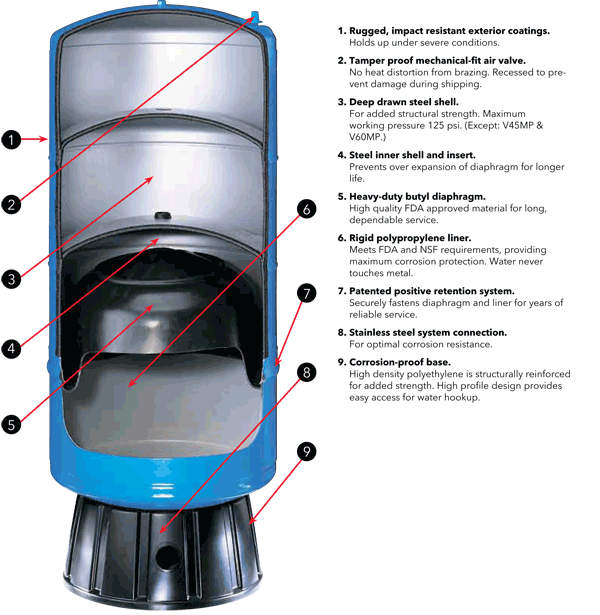 1

2

3

4

5

6

7

8

9

1. Rugged, impact resistant exterior coatings.
Holds up under severe conditions.

2. Tamper proof mechanical-fit air valve.
No heat distortion from brazing. Recessed to prevent damage during shipping.

3. Deep drawn steel shell.
For added structural strength. Maximum working pressure 125 psi. (Except: V45MP & V60MP.)

4. Steel inner shell and insert.
Prevents over expansion of diaphragm for longer life.

5. Heavy-duty butyl diaphragm.
High quality FDA approved material for long, dependable service.

6. Rigid polypropylene liner.
Meets FDA and NSF requirements, providing maximum corrosion protection. Water never touches metal.

7. Patented positive retention system.
Securely fastens diaphragm and liner for years of reliable service.

8. Stainless steel system connection.
For optimal corrosion resistance.

9. Corrosion-proof base.
High density polyethylene is structurally reinforced for added strength. High profile design provides easy access for water hookup.